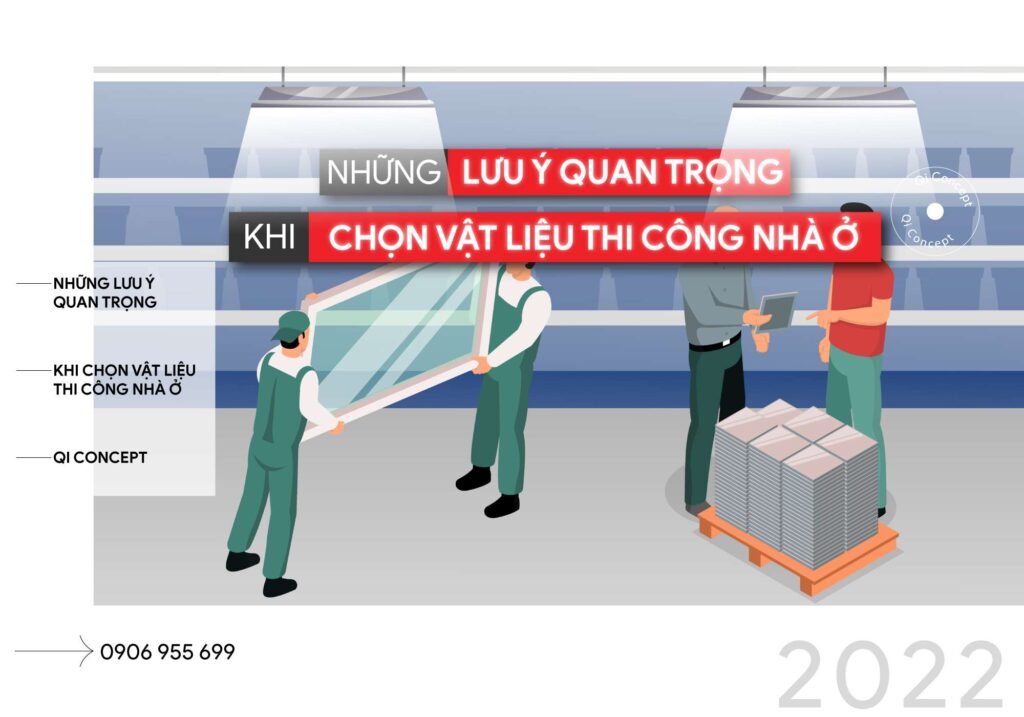 NHỮNG LƯU Ý QUAN TRỌNG

KHI CHỌN VẬT LIỆU THI CÔNG NHÀ Ở

Qi Concept
Qi Concept

NHỮNG LƯU Ý QUAN TRỌNG

KHI CHỌN VẬT LIỆU THI CÔNG NHÀ Ở

QI CONCEPT

0906 955 699

2022